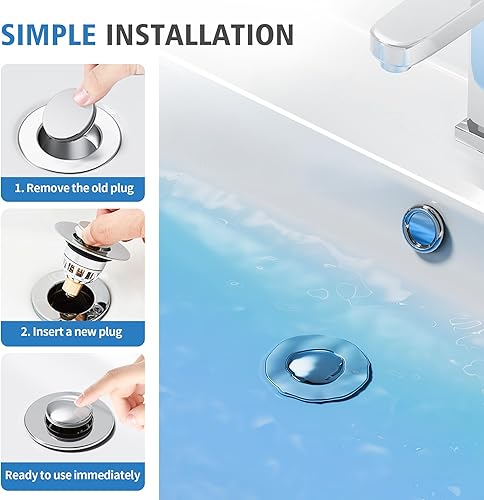 SIMPLE INSTALLATION

1. Remove the old plug

2. Insert a new plug

Ready to use immediately