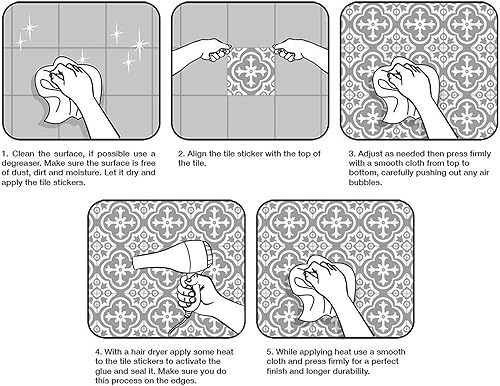 1. Clean the surface, if possible use a degreaser. Make sure the surface is free of dust, dirt and moisture. Let it dry and apply the tile stickers.

2. Align the tile sticker with the top of the tile.

3. Adjust as needed then press firmly with a smooth cloth from top to bottom, carefully pushing out any air bubbles.

4. With a hair dryer apply some heat to the tile stickers to activate the glue and seal it. Make sure you do this process on the edges.

5. While applying heat use a smooth cloth and press firmly for a perfect finish and longer durability.