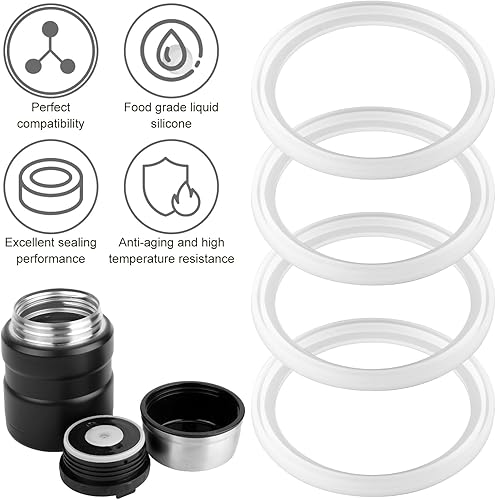 Perfect compatibility

Food grade liquid silicone

Excellent sealing performance

Anti-aging and high temperature resistance