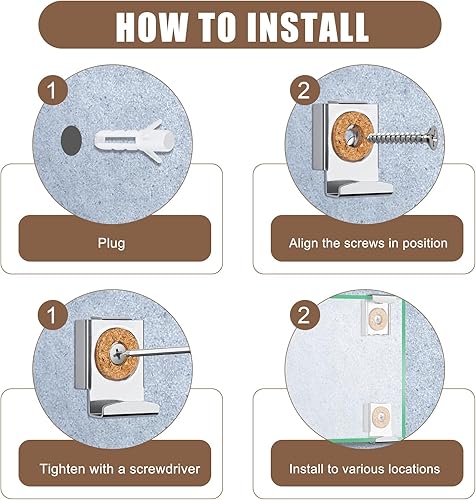 HOW TO INSTALL

1

Plug

2

Align the screws in position

1

Tighten with a screwdriver

2

Install to various locations