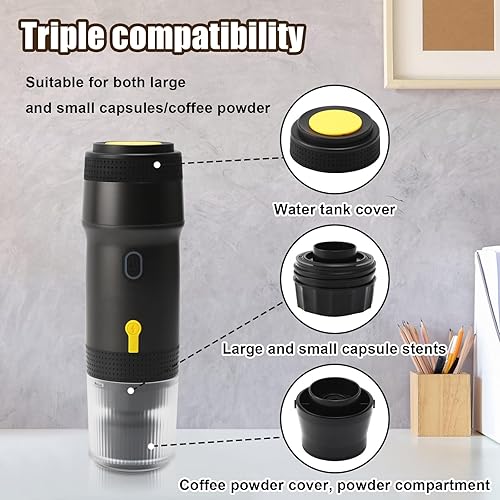 Triple compatibility

Suitable for both large and small capsules/coffee powder

Water tank cover

Large and small capsule stents

Coffee powder cover, powder compartment