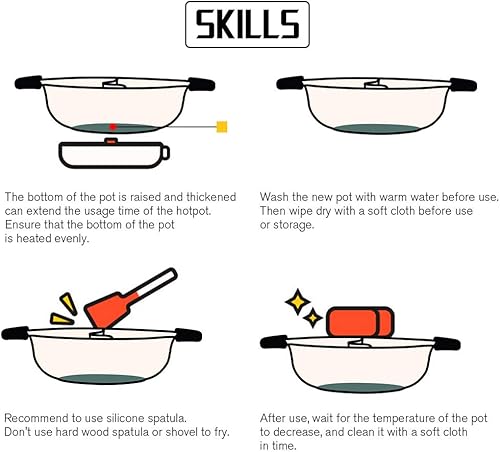 SKILLS

The bottom of the pot is raised and thickened can extend the usage time of the hotpot. Ensure that the bottom of the pot is heated evenly.

Wash the new pot with warm water before use. Then wipe dry with a soft cloth before use or storage.

Recommend to use silicone spatula. Don't use hard wood spatula or shovel to fry.

After use, wait for the temperature of the pot to decrease, and clean it with a soft cloth in time.