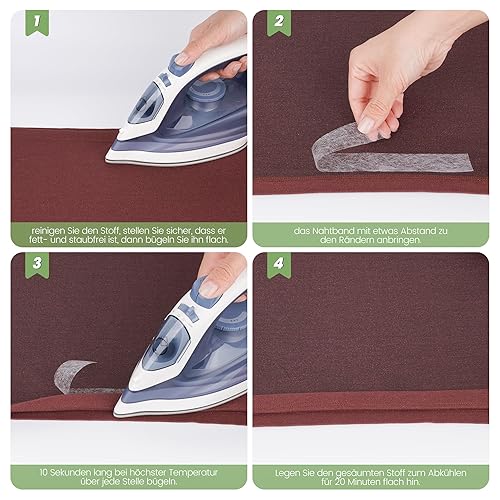 1

reinigen Sie den Stoff, stellen Sie sicher, dass er fett- und staubfrei ist, dann bügeln Sie ihn flach.

2

das Nahtband mit etwas Abstand zu den Rändern anbringen.

3

10 Sekunden lang bei höchster Temperatur über jede Stelle bügeln.

4

Legen Sie den gesäumten Stoff zum Abkühlen für 20 Minuten flach hin.