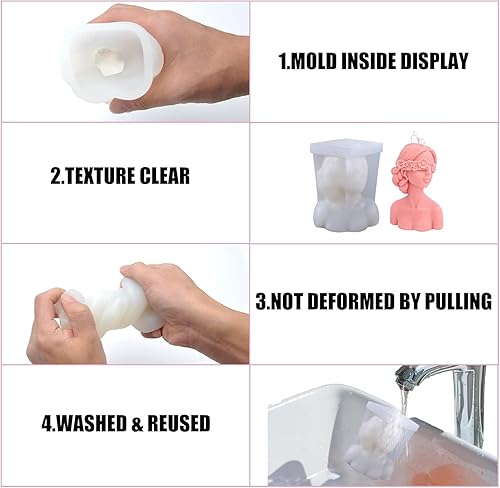 1.MOLD INSIDE DISPLAY

2.TEXTURE CLEAR

3.NOT DEFORMED BY PULLING

4.WASHED & REUSED