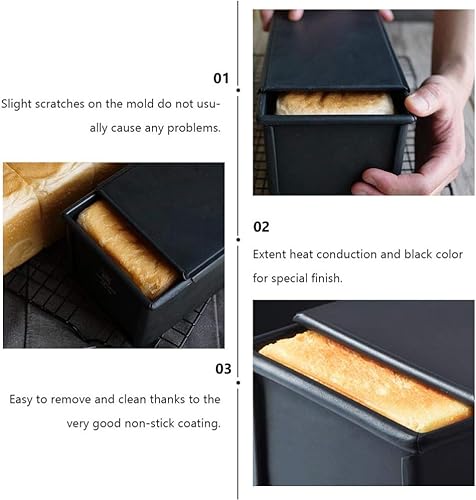 01

Slight scratches on the mold do not usually cause any problems.

02

Extent heat conduction and black color for special finish.

03

Easy to remove and clean thanks to the very good non-stick coating.