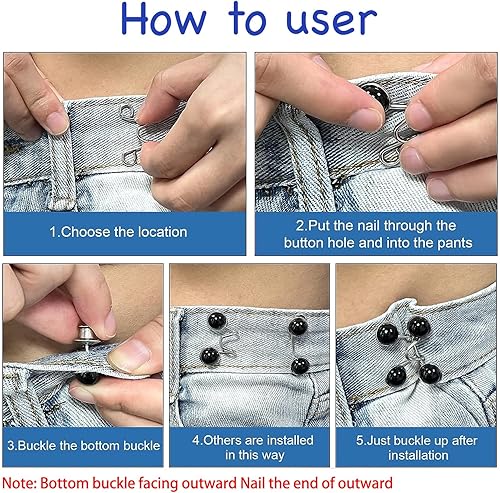 How to user

1.Choose the location

2.Put the nail through the button hole and into the pants

3.Buckle the bottom buckle

4.Others are installed in this way

5.Just buckle up after installation

Note: Bottom buckle facing outward Nail the end of outward