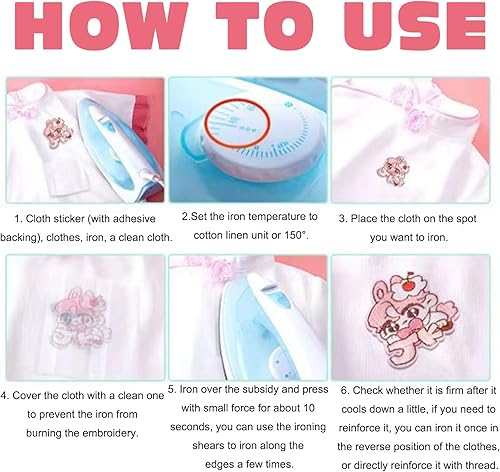 HOW TO USE

1. Cloth sticker (with adhesive backing), clothes, iron, a clean cloth.

2.Set the iron temperature to cotton linen unit or 150°.

3. Place the cloth on the spot you want to iron.

4. Cover the cloth with a clean one to prevent the iron from burning the embroidery.

5. Iron over the subsidy and press with small force for about 10 seconds, you can use the ironing shears to iron along the edges a few times.

6. Check whether it is firm after it cools down a little, if you need to reinforce it, you can iron it once in the reverse position of the clothes, or directly reinforce it with thread.