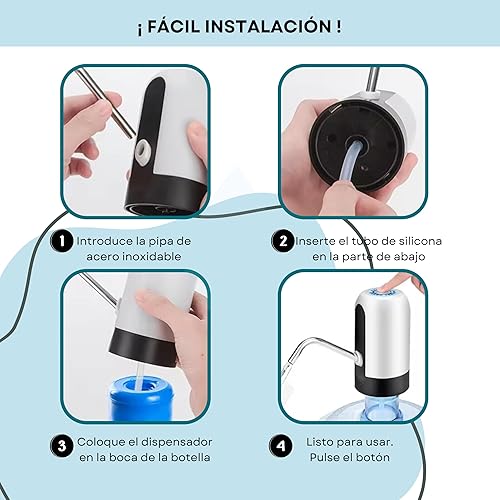 ¡ FÁCIL INSTALACIÓN !

1 Introduce la pipa de acero inoxidable

2 Inserte el tubo de silicona en la parte de abajo

3 Coloque el dispensador en la boca de la botella

4 Listo para usar. Pulse el botón