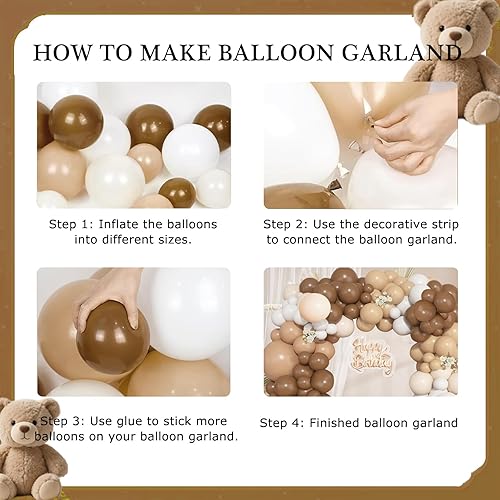 HOW TO MAKE BALLOON GARLAND

Step 1: Inflate the balloons into different sizes.

Step 2: Use the decorative strip to connect the balloon garland.

Happy Birthday

Step 3: Use glue to stick more balloons on your balloon garland.

Step 4: Finished balloon garland