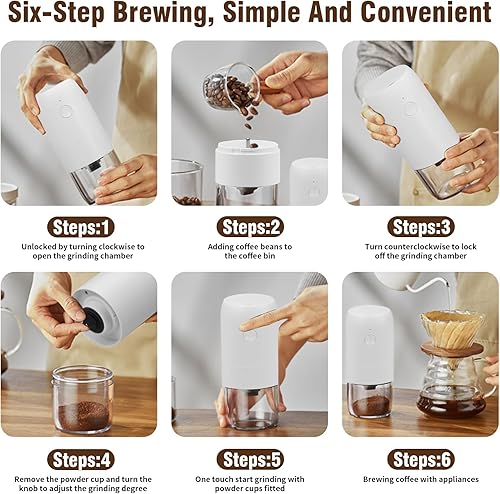 Six-Step Brewing, Simple And Convenient

Steps:1
Unlocked by turning clockwise to open the grinding chamber

Steps:2
Adding coffee beans to the coffee bin

Steps:3
Turn counterclockwise to lock off the grinding chamber

Steps:4
Remove the powder cup and turn the knob to adjust the grinding degree

Steps:5
One touch start grinding with powder cups fitted

Steps:6
Brewing coffee with appliances