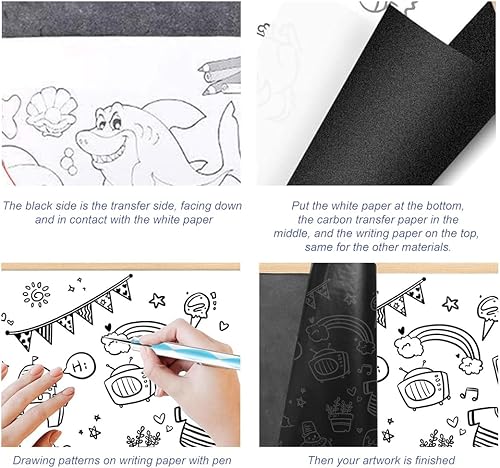 The black side is the transfer side, facing down and in contact with the white paper

Put the white paper at the bottom, the carbon transfer paper in the middle, and the writing paper on the top, same for the other materials.

Hi

Drawing patterns on writing paper with pen

Then your artwork is finished