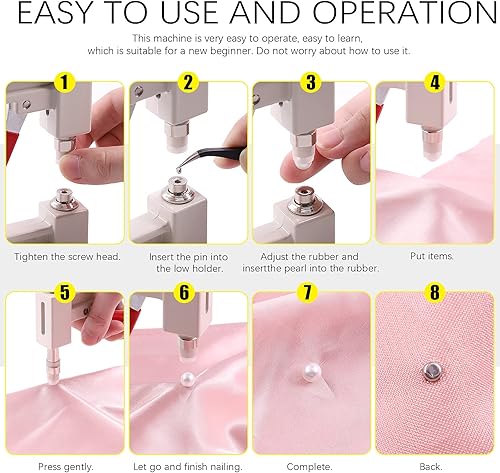 EASY TO USE AND OPERATION

This machine is very easy to operate, easy to learn, which is suitable for a new beginner. Do not worry about how to use it.

1

Tighten the screw head.

2

Insert the pin into the low holder.

3

Adjust the rubber and insertthe pearl into the rubber.

4

Put items.

5

Press gently.

6

Let go and finish nailing.

7

Complete.

8

Back.