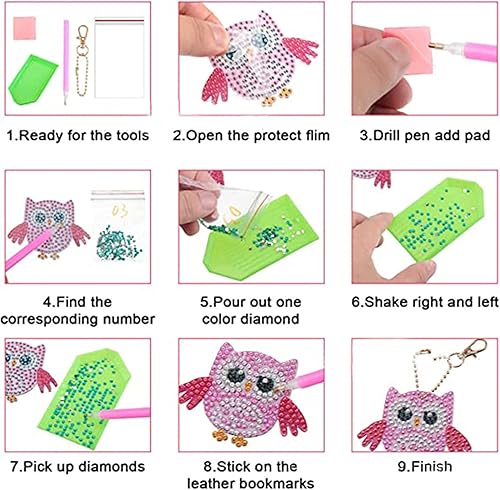 1.Ready for the tools

2.Open the protect flim

3.Drill pen add pad

03

4.Find the corresponding number

5.Pour out one color diamond

6.Shake right and left

7.Pick up diamonds

8.Stick on the leather bookmarks

9.Finish