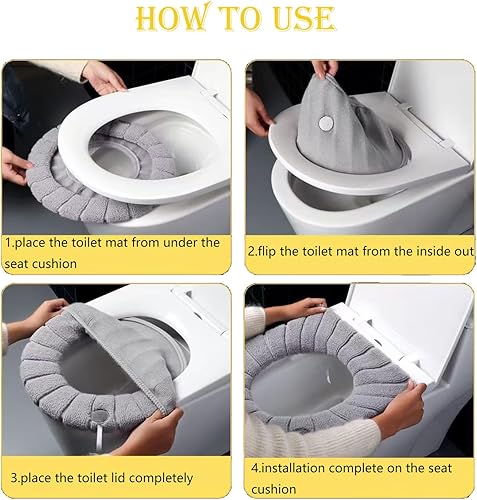 HOW TO USE

1.place the toilet mat from under the seat cushion

2.flip the toilet mat from the inside out

3.place the toilet lid completely

4.installation complete on the seat cushion