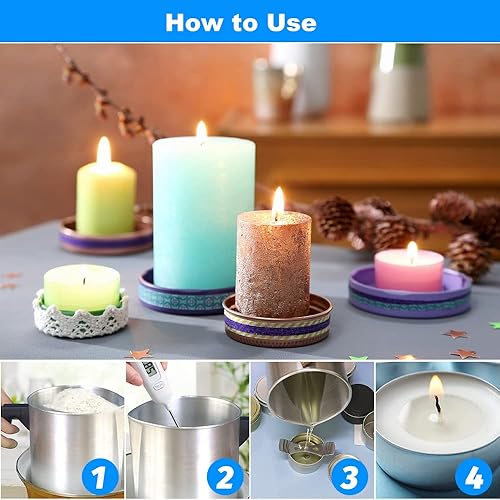 How to Use

1

2

3

4