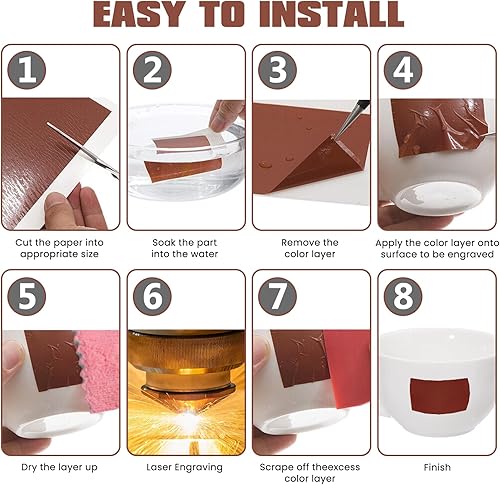 EASY TO INSTALL

1
Cut the paper into appropriate size

2
Soak the part into the water

3
Remove the color layer

4
Apply the color layer onto surface to be engraved

5
Dry the layer up

6
Laser Engraving

7
Scrape off theexcess color layer

8
Finish