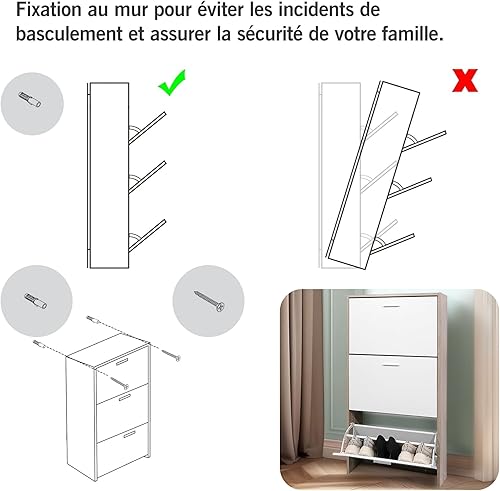 Fixation au mur pour éviter les incidents de basculement et assurer la sécurité de votre famille.