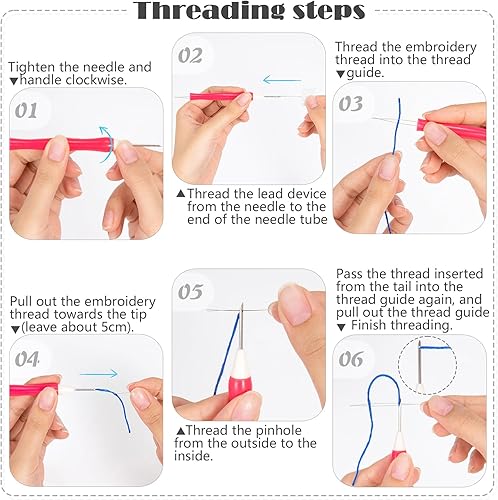 Threading steps

Tighten the needle and ▼handle clockwise.

01

02

▲Thread the lead device from the needle to the end of the needle tube

Thread the embroidery thread into the thread ▼guide.

03

Pull out the embroidery thread towards the tip ▼(leave about 5cm).

04

05

▲Thread the pinhole from the outside to the inside.

Pass the thread inserted from the tail into the thread guide again, and pull out the thread guide ▼ Finish threading.

06