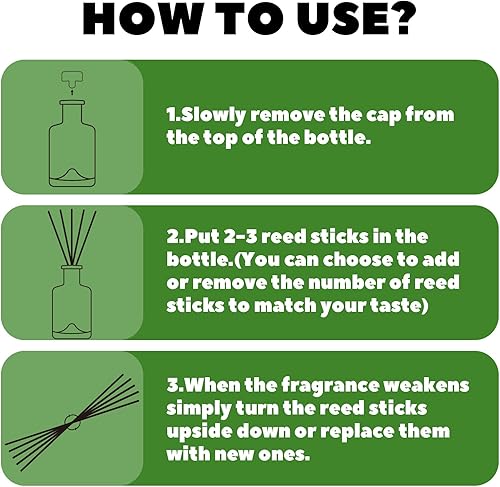 HOW TO USE?

1.Slowly remove the cap from the top of the bottle.

2.Put 2-3 reed sticks in the bottle.(You can choose to add or remove the number of reed sticks to match your taste)

3.When the fragrance weakens simply turn the reed sticks upside down or replace them with new ones.