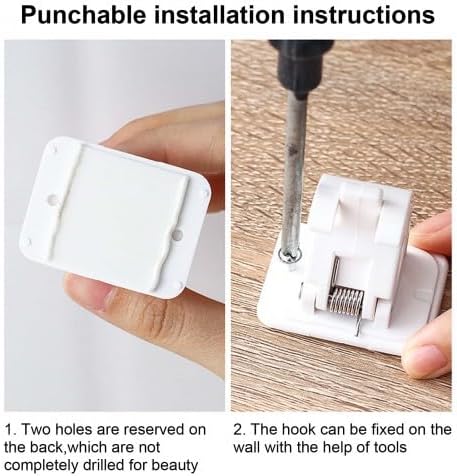 Punchable installation instructions

1. Two holes are reserved on the back,which are not completely drilled for beauty

2. The hook can be fixed on the wall with the help of tools