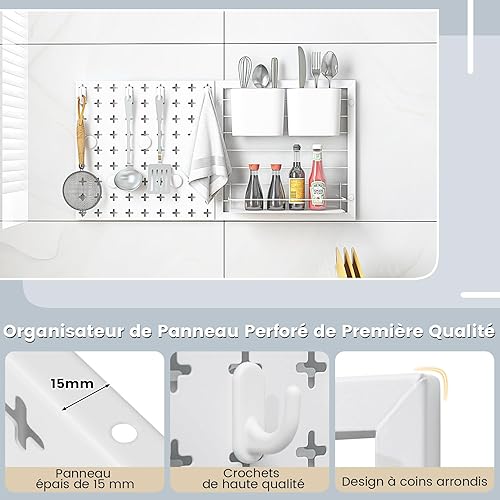 Organisateur de Panneau Perforé de Première Qualité

15mm

Panneau
épais de 15 mm

Crochets
de haute qualité

Design à coins arrondis