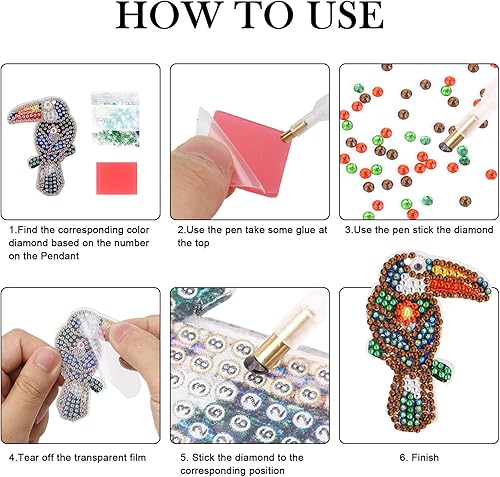 HOW TO USE

1.Find the corresponding color diamond based on the number on the Pendant

2.Use the pen take some glue at the top

3.Use the pen stick the diamond

4.Tear off the transparent film

5. Stick the diamond to the corresponding position

6. Finish