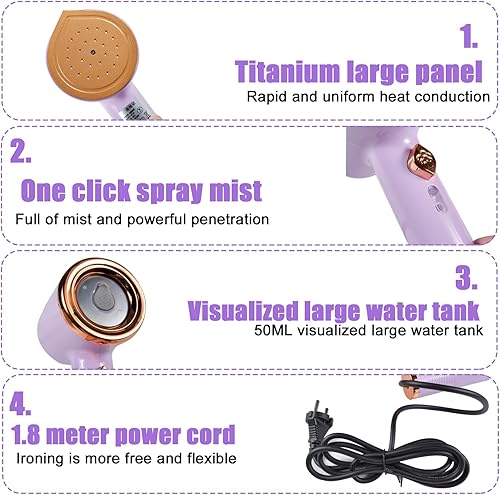 1.
Titanium large panel
Rapid and uniform heat conduction

2.
One click spray mist
Full of mist and powerful penetration

3.
Visualized large water tank
50ML visualized large water tank

4.
1.8 meter power cord
Ironing is more free and flexible