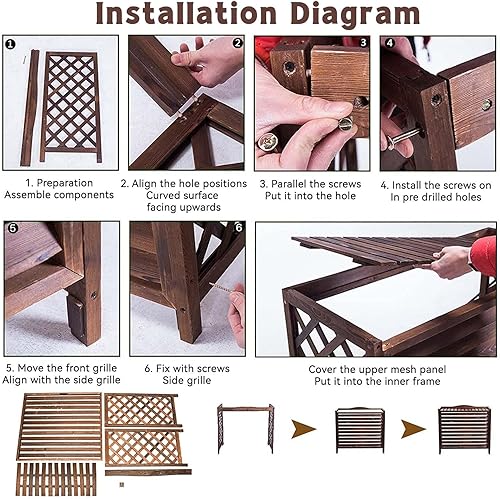 Installation Diagram

1

2

3

4

1. Preparation
Assemble components

2. Align the hole positions
Curved surface
facing upwards

3. Parallel the screws
Put it into the hole

4. Install the screws on
In pre drilled holes

5

6

5. Move the front grille
Align with the side grille

6. Fix with screws
Side grille

Cover the upper mesh panel
Put it into the inner frame