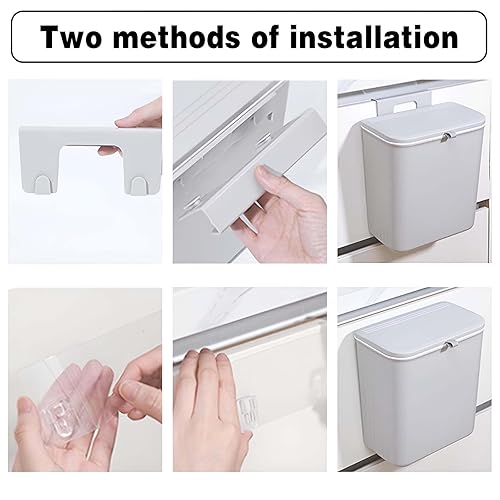 Two methods of installation