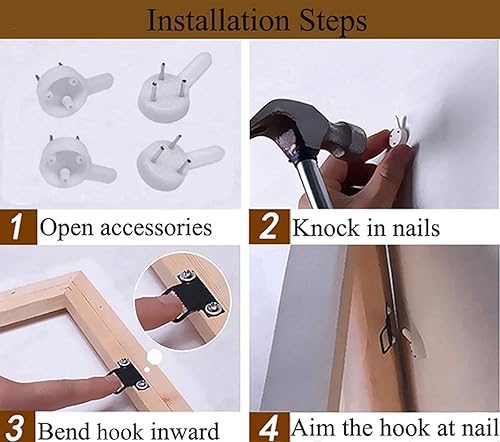 Installation Steps

1 Open accessories

2 Knock in nails

3 Bend hook inward

4 Aim the hook at nail