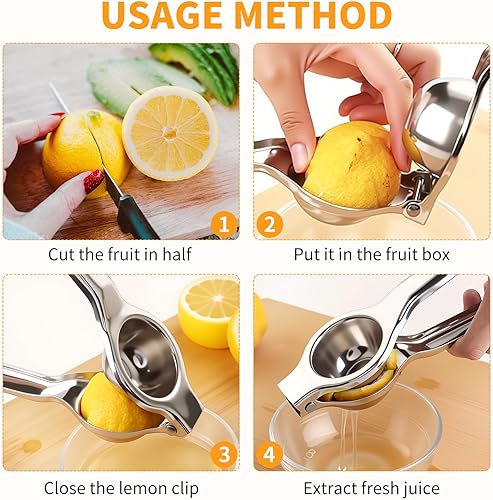 USAGE METHOD

1

Cut the fruit in half

2

Put it in the fruit box

3

Close the lemon clip

4

Extract fresh juice