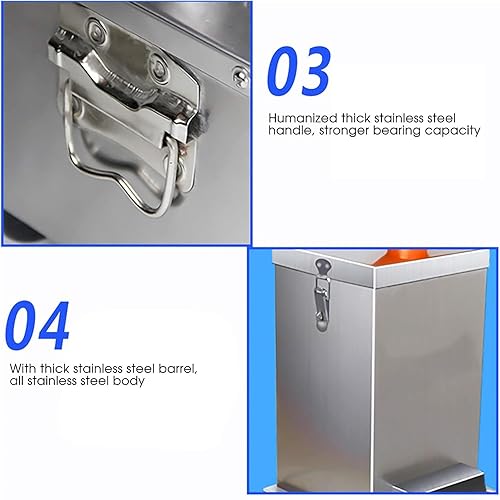 03

Humanized thick stainless steel handle, stronger bearing capacity

04

With thick stainless steel barrel, all stainless steel body