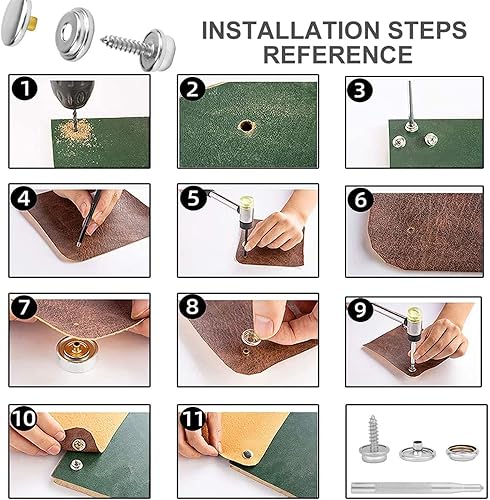 INSTALLATION STEPS
REFERENCE

1

2

3

4

5

6

7

8

9

10

11