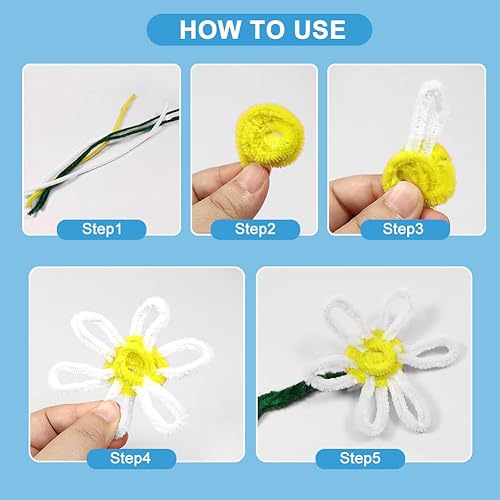 HOW TO USE

Step1

Step2

Step3

Step4

Step5