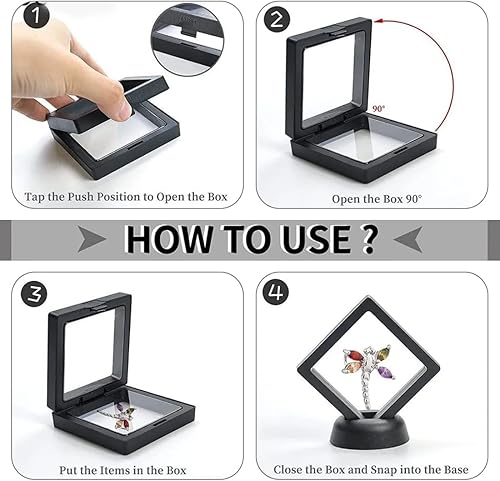 1

Tap the Push Position to Open the Box

2

90°

Open the Box 90°

HOW TO USE ?

3

Put the Items in the Box

4

Close the Box and Snap into the Base