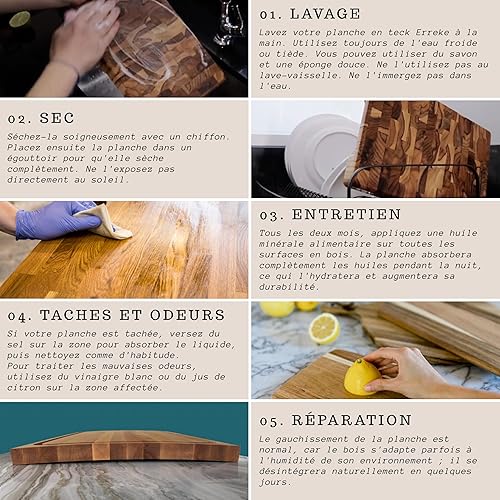 01. LAVAGE

Lavez votre planche en teck Erreke à la main. Utilisez toujours de l'eau froide ou tiède. Vous pouvez utiliser du savon et une éponge douce. Ne l'utilisez pas au lave-vaisselle. Ne l'immergez pas dans l'eau.

02. SEC

Séchez-la soigneusement avec un chiffon. Placez ensuite la planche dans un égouttoir pour qu'elle sèche complètement. Ne l'exposez pas directement au soleil.

03. ENTRETIEN

Tous les deux mois, appliquez une huile minérale alimentaire sur toutes les surfaces en bois. La planche absorbera complètement les huiles pendant la nuit, ce qui l'hydratera et augmentera sa durabilité.

04. TACHES ET ODEURS

Si votre planche est tachée, versez du sel sur la zone pour absorber le liquide, puis nettoyez comme d'habitude.
Pour traiter les mauvaises odeurs, utilisez du vinaigre blanc ou du jus de citron sur la zone affectée.

05. RÉPARATION

Le gauchissement de la planche est normal, car le bois s'adapte parfois à l'humidité de son environnement ; il se désintégrera naturellement en quelques jours.