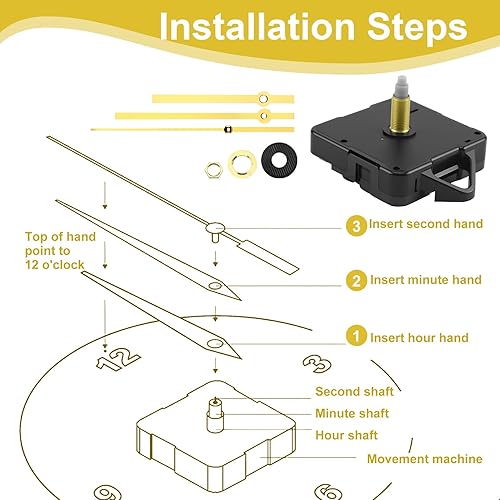 Installation Steps

Top of hand point to 12 o'clock

3 Insert second hand

2 Insert minute hand

1 Insert hour hand

12

3

Second shaft

Minute shaft

Hour shaft

Movement machine

9

6