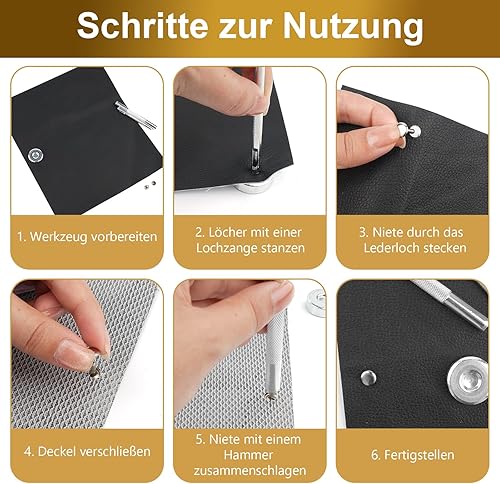 Schritte zur Nutzung

1. Werkzeug vorbereiten

2. Löcher mit einer Lochzange stanzen

3. Niete durch das Lederloch stecken

4. Deckel verschließen

5. Niete mit einem Hammer zusammenschlagen

6. Fertigstellen