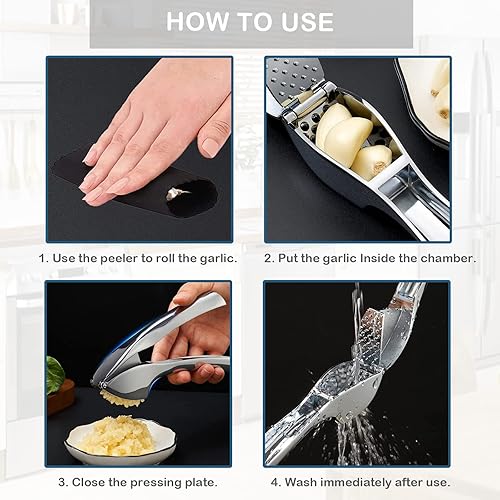 HOW TO USE

1. Use the peeler to roll the garlic.

2. Put the garlic Inside the chamber.

3. Close the pressing plate.

4. Wash immediately after use.