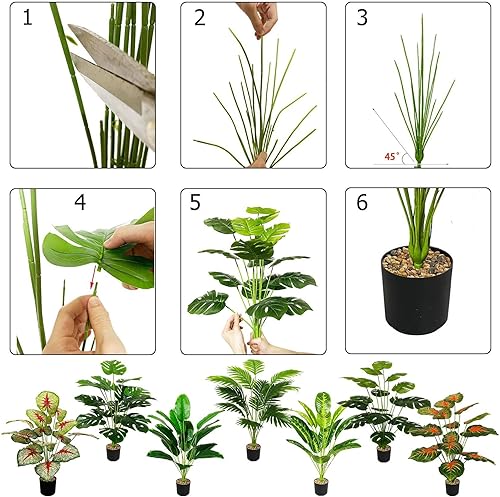 1

2

3

45°

4

5

6