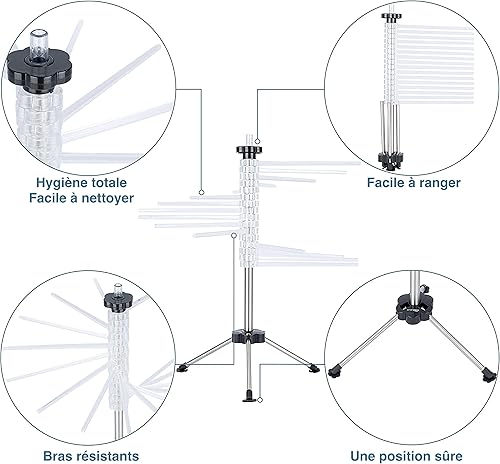 Hygiène totale
Facile à nettoyer

Facile à ranger

Bras résistants

Une position sûre