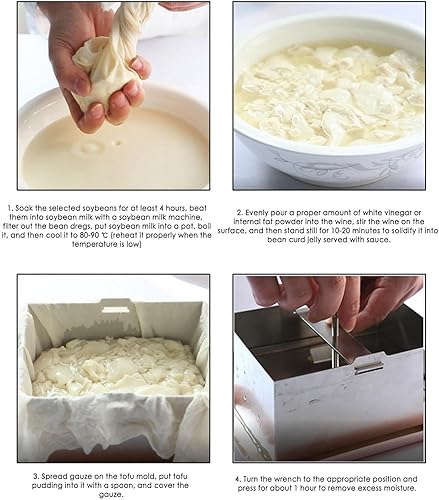 1. Soak the selected soybeans for at least 4 hours, beat them into soybean milk with a soybean milk machine, filter out the bean dregs, put soybean milk into a pot, boil it, and then cool it to 80-90 ℃ (reheat it properly when the temperature is low)

2. Evenly pour a proper amount of white vinegar or internal fat powder into the wine, stir the wine on the surface, and then stand still for 10-20 minutes to solidify it into bean curd jelly served with sauce.

3. Spread gauze on the tofu mold, put tofu pudding into it with a spoon, and cover the gauze.

4. Turn the wrench to the appropriate position and press for about 1 hour to remove excess moisture.