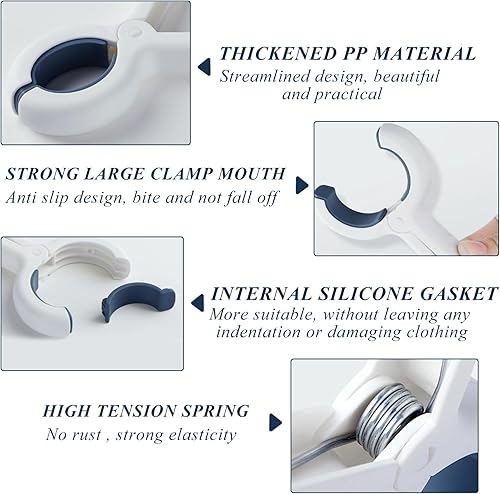 THICKENED PP MATERIAL
Streamlined design, beautiful and practical

STRONG LARGE CLAMP MOUTH
Anti slip design, bite and not fall off

INTERNAL SILICONE GASKET
More suitable, without leaving any indentation or damaging clothing

HIGH TENSION SPRING
No rust , strong elasticity