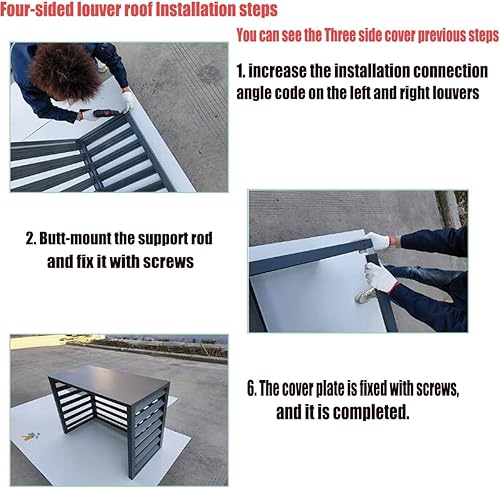 Four-sided louver roof Installation steps

You can see the Three side cover previous steps

1. increase the installation connection angle code on the left and right louvers

2. Butt-mount the support rod and fix it with screws

6. The cover plate is fixed with screws, and it is completed.