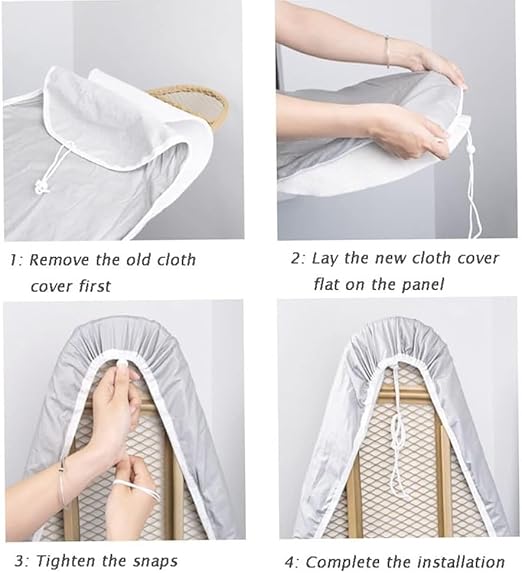 1: Remove the old cloth cover first

2: Lay the new cloth cover flat on the panel

3: Tighten the snaps

4: Complete the installation