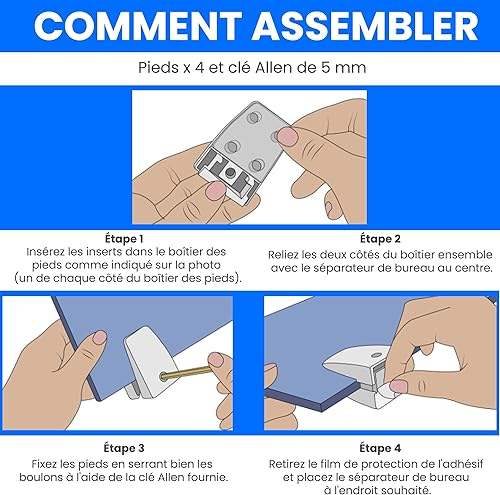 COMMENT ASSEMBLER

Pieds x 4 et clé Allen de 5 mm

Étape 1
Insérez les inserts dans le boîtier des pieds comme indiqué sur la photo (un de chaque côté du boîtier des pieds).

Étape 2
Reliez les deux côtés du boîtier ensemble avec le séparateur de bureau au centre.

Étape 3
Fixez les pieds en serrant bien les boulons à l'aide de la clé Allen fournie.

Étape 4
Retirez le film de protection de l'adhésif et placez le séparateur de bureau à l'endroit souhaité.