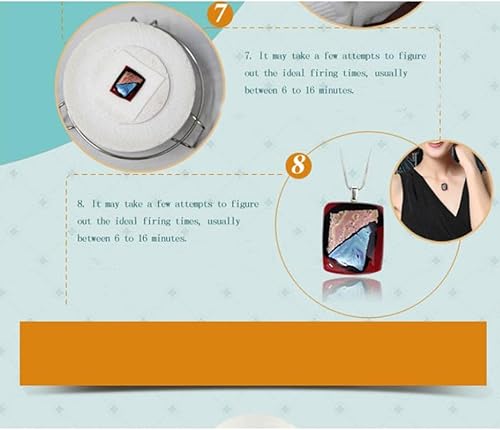 7

7. It may take a few attempts to figure out the ideal firing times, usually between 6 to 16 minutes.

8

8. It may take a few attempts to figure out the ideal firing times, usually between 6 to 16 minutes.