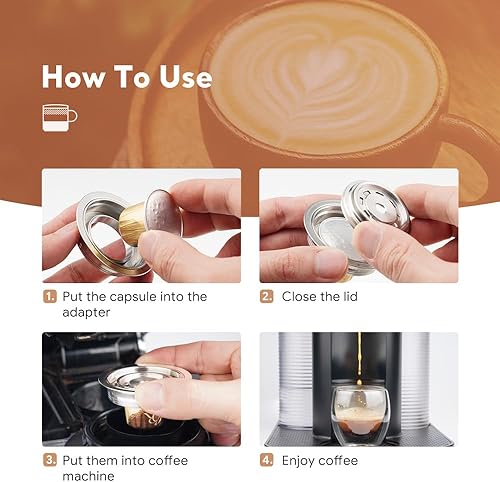 How To Use

1. Put the capsule into the adapter

2. Close the lid

3. Put them into coffee machine

4. Enjoy coffee