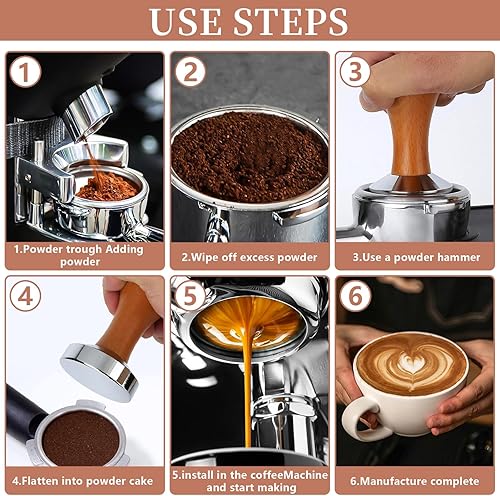 USE STEPS

1

1.Powder trough Adding powder

2

2.Wipe off excess powder

3

3.Use a powder hammer

4

4.Flatten into powder cake

5

5.install in the coffeeMachine and start making

6

6.Manufacture complete