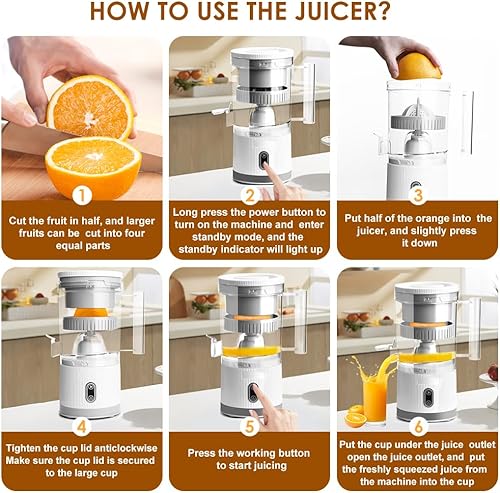 HOW TO USE THE JUICER?

1

Cut the fruit in half, and larger fruits can be cut into four equal parts

2

Long press the power button to turn on the machine and enter standby mode, and the standby indicator will light up

3

Put half of the orange into the juicer, and slightly press it down

4

Tighten the cup lid anticlockwise Make sure the cup lid is secured to the large cup

5

Press the working button to start juicing

6

Put the cup under the juice outlet open the juice outlet, and put the freshly squeezed juice from the machine into the cup